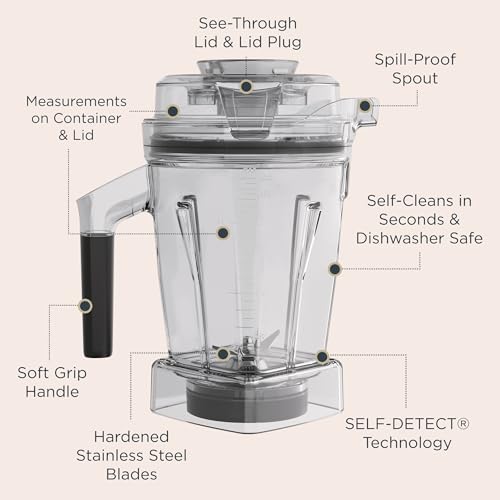 See-Through Lid & Lid Plug

Spill-Proof Spout

Measurements on Container & Lid

Self-Cleans in Seconds & Dishwasher Safe

Soft Grip Handle

Hardened Stainless Steel Blades

SELF-DETECT® Technology