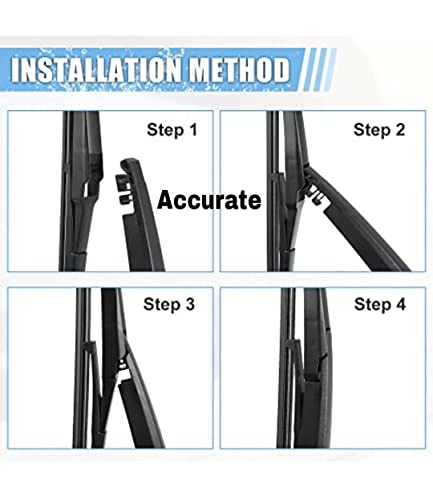 INSTALLATION METHOD

Step 1

Accurate

Step 2

Step 3

Step 4