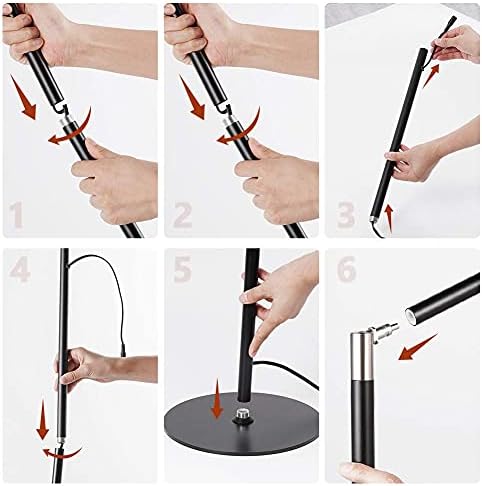 1
2
3
4
5
6