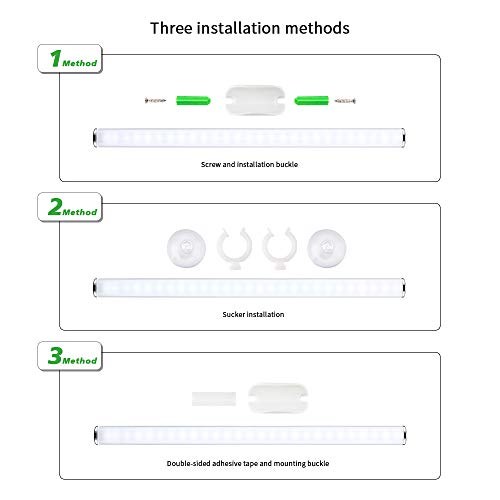 Three installation methods

1 Method

Screw and installation buckle

2 Method

Sucker installation

3 Method

Double-sided adhesive tape and mounting buckle