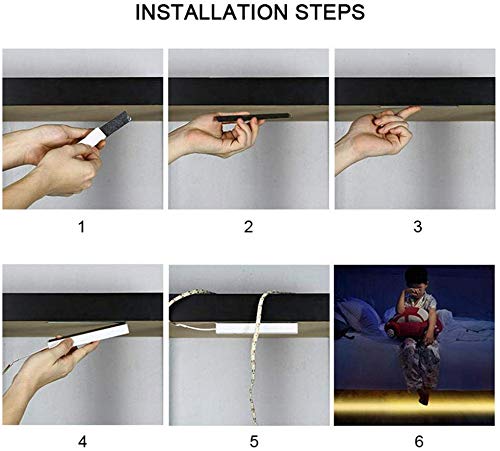 INSTALLATION STEPS

1

2

3

4

5

6