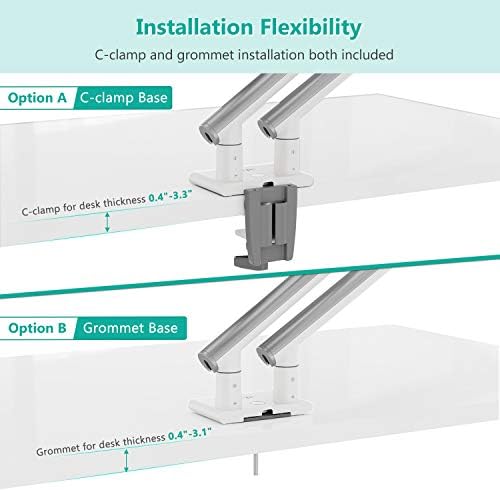 Installation Flexibility
C-clamp and grommet installation both included

Option A C-clamp Base

C-clamp for desk thickness 0.4"-3.3"

Option B Grommet Base

Grommet for desk thickness 0.4"-3.1"