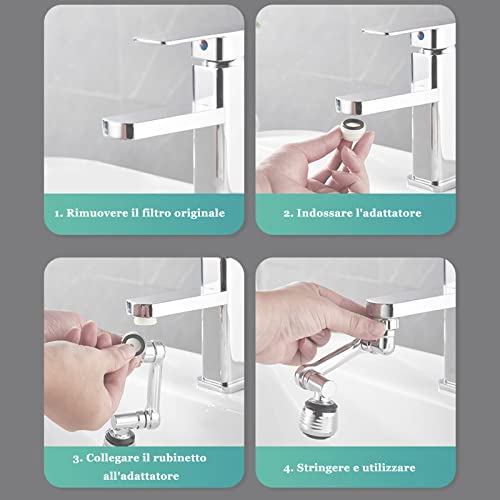 1. Rimuovere il filtro originale

2. Indossare l'adattatore

3. Collegare il rubinetto all'adattatore

4. Stringere e utilizzare