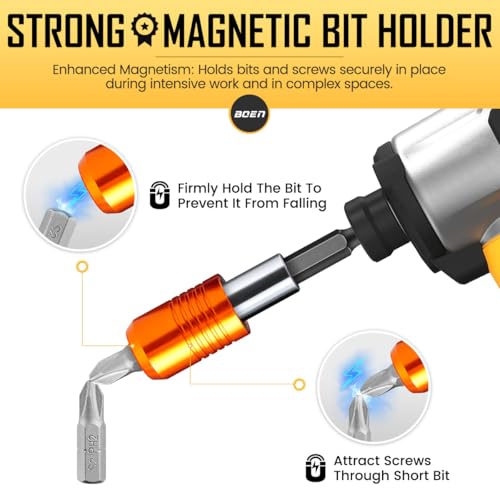 STRONG MAGNETIC BIT HOLDER

Enhanced Magnetism: Holds bits and screws securely in place during intensive work and in complex spaces.

BOEN

Firmly Hold The Bit To Prevent It From Falling

S2 PH2

Attract Screws Through Short Bit