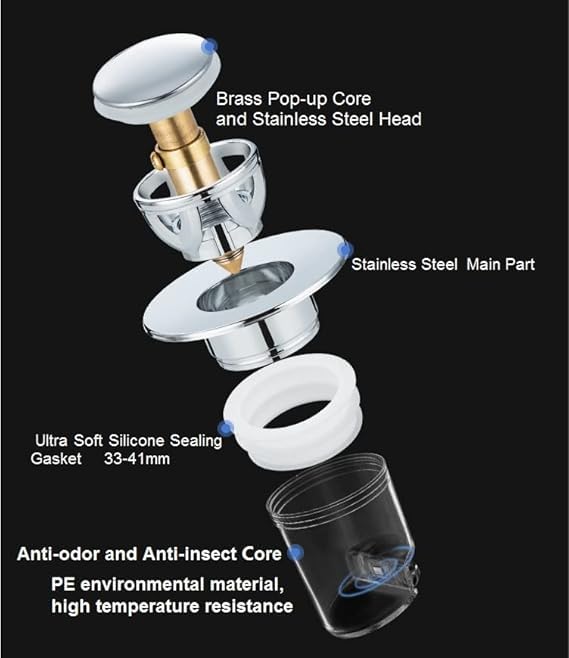 Brass Pop-up Core and Stainless Steel Head

Stainless Steel Main Part

Ultra Soft Silicone Sealing Gasket 33-41mm

Anti-odor and Anti-insect Core

PE environmental material, high temperature resistance