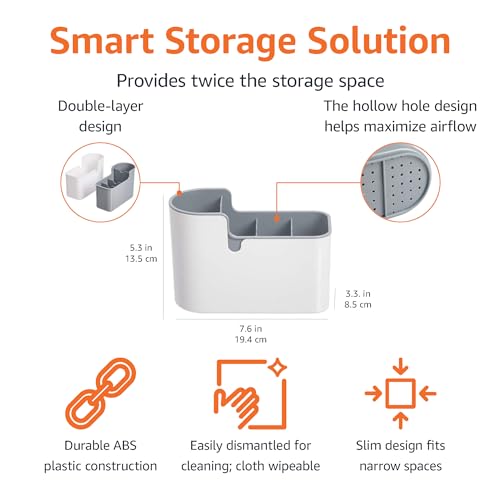 Smart Storage Solution

Provides twice the storage space

Double-layer design

The hollow hole design helps maximize airflow

5.3 in
13.5 cm

3.3. in
8.5 cm

7.6 in
19.4 cm

Durable ABS plastic construction

Easily dismantled for cleaning; cloth wipeable

Slim design fits narrow spaces