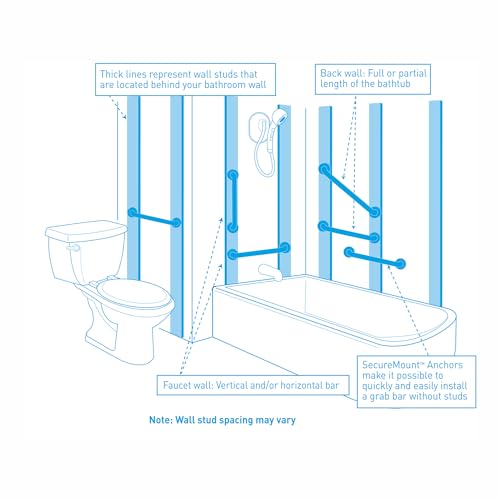 Thick lines represent wall studs that are located behind your bathroom wall

Back wall: Full or partial length of the bathtub

Faucet wall: Vertical and/or horizontal bar

SecureMount™ Anchors make it possible to quickly and easily install a grab bar without studs

Note: Wall stud spacing may vary