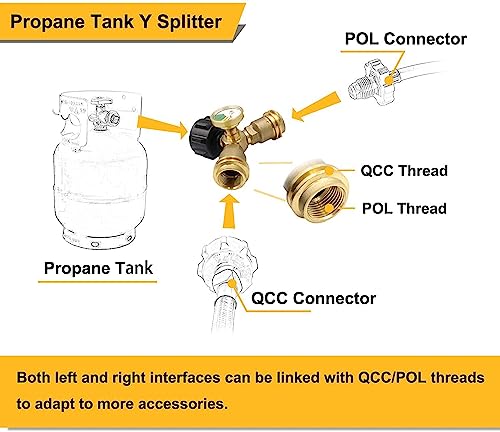 Propane Tank Y Splitter

POL Connector

QCC Thread

POL Thread

Propane Tank

QCC Connector

Both left and right interfaces can be linked with QCC/POL threads to adapt to more accessories.