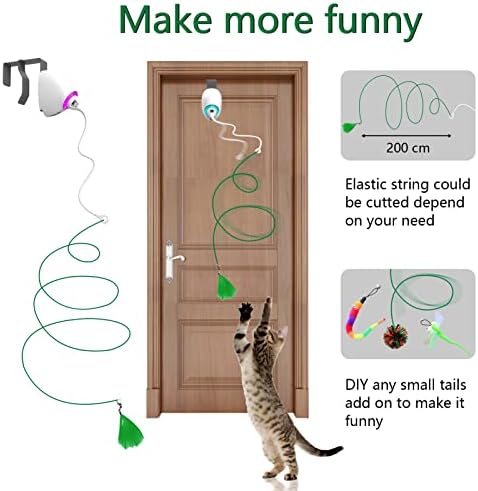 Make more funny

200 cm

Elastic string could be cutted depend on your need

DIY any small tails add on to make it funny