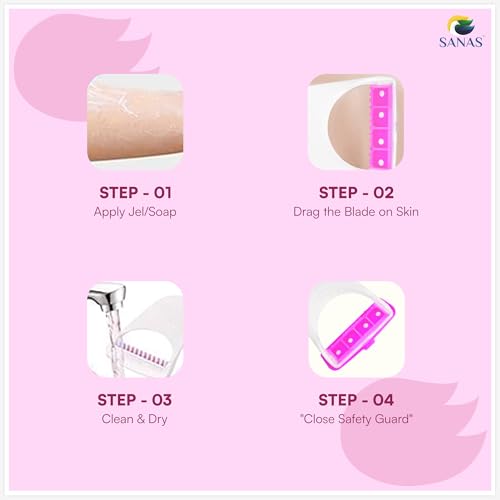 SANAS

STEP - 01
Apply Jel/Soap

STEP - 02
Drag the Blade on Skin

STEP - 03
Clean & Dry

STEP - 04
"Close Safety Guard"