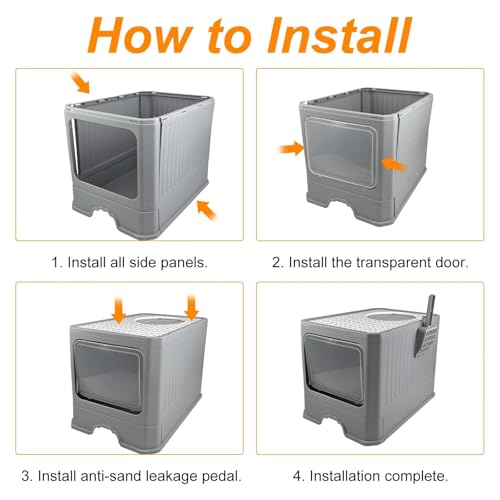 How to Install

1. Install all side panels.

2. Install the transparent door.

3. Install anti-sand leakage pedal.

4. Installation complete.