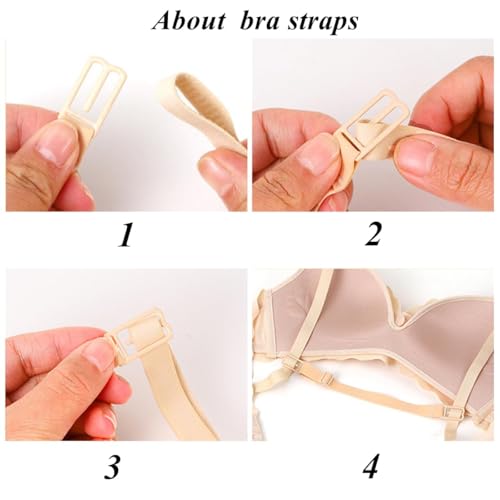 About bra straps

1

2

3

4