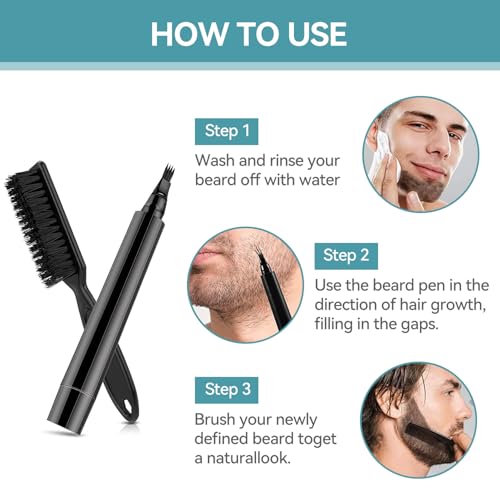 HOW TO USE

Step 1

Wash and rinse your beard off with water

Step 2

Use the beard pen in the direction of hair growth, filling in the gaps.

Step 3

Brush your newly defined beard toget a naturallook.