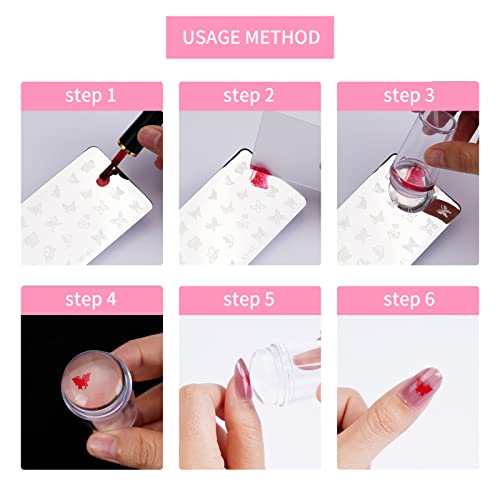 USAGE METHOD

step 1

step 2

step 3

step 4

step 5

step 6