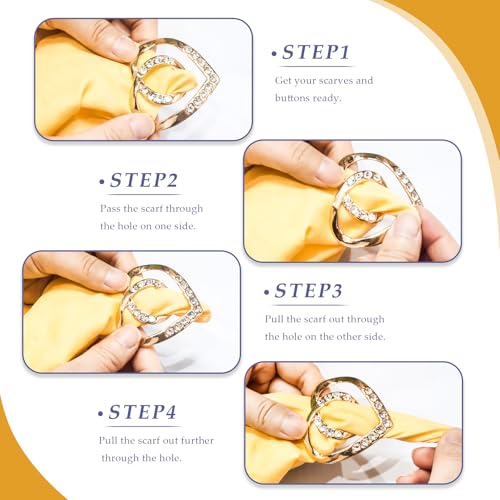 • STEP1

Get your scarves and buttons ready.

• STEP2

Pass the scarf through the hole on one side.

• STEP3

Pull the scarf out through the hole on the other side.

• STEP4

Pull the scarf out further through the hole.