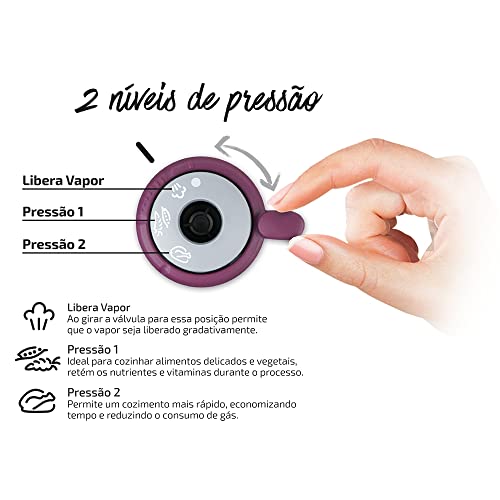 2 níveis de pressão

Libera Vapor

Pressão 1

Pressão 2

Libera Vapor
Ao girar a válvula para essa posição permite que o vapor seja liberado gradativamente.

Pressão 1
Ideal para cozinhar alimentos delicados e vegetais, retém os nutrientes e vitaminas durante o processo.

Pressão 2
Permite um cozimento mais rápido, economizando tempo e reduzindo o consumo de gás.