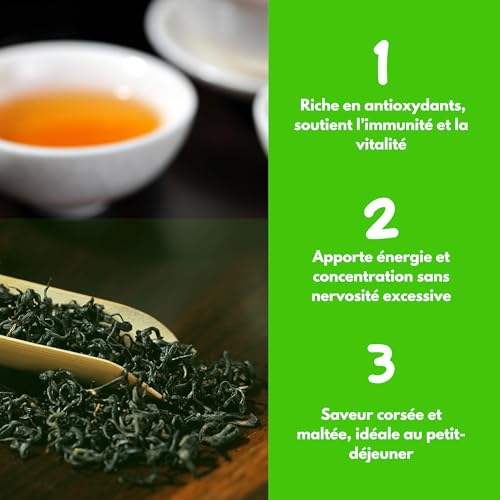 1

Riche en antioxydants, soutient l'immunité et la vitalité

2

Apporte énergie et concentration sans nervosité excessive

3

Saveur corsée et maltée, idéale au petit-déjeuner