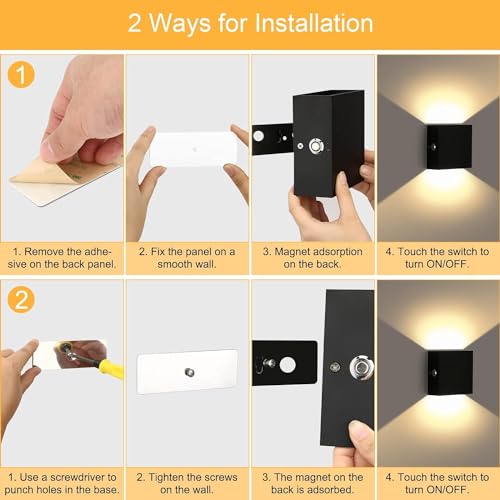 2 Ways for Installation

1

1. Remove the adhesive on the back panel.

2. Fix the panel on a smooth wall.

3. Magnet adsorption on the back.

4. Touch the switch to turn ON/OFF.

2

1. Use a screwdriver to punch holes in the base.

2. Tighten the screws on the wall.

3. The magnet on the back is adsorbed.

4. Touch the switch to turn ON/OFF.