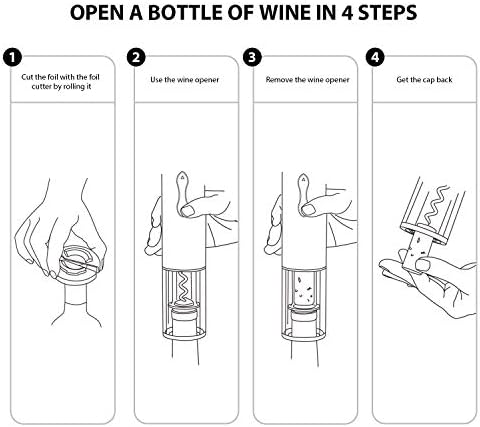 OPEN A BOTTLE OF WINE IN 4 STEPS

1
Cut the foil with the foil cutter by rolling it

2
Use the wine opener

3
Remove the wine opener

4
Get the cap back