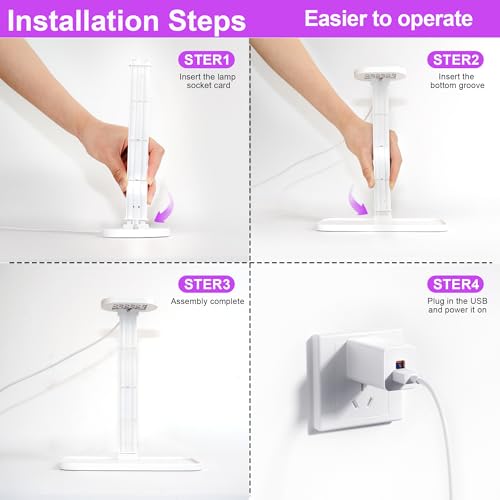 Installation Steps

Easier to operate

STER1
Insert the lamp socket card

STER2
Insert the bottom groove

STER3
Assembly complete

STER4
Plug in the USB and power it on