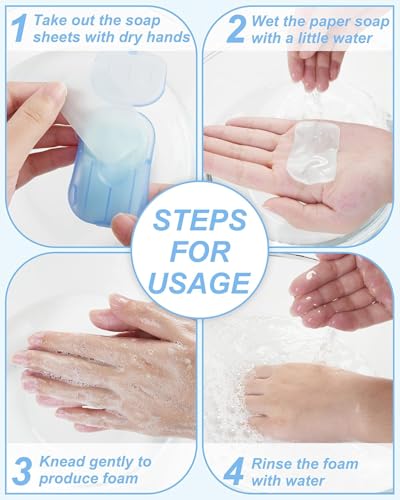 1 Take out the soap sheets with dry hands

2 Wet the paper soap with a little water

STEPS FOR USAGE

3 Knead gently to produce foam

4 Rinse the foam with water