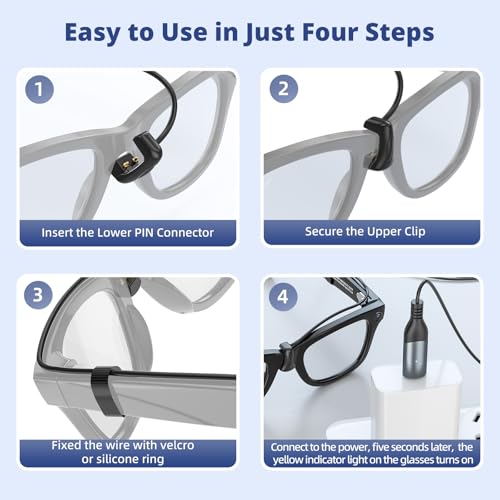 Easy to Use in Just Four Steps

1

Insert the Lower PIN Connector

2

Secure the Upper Clip

3

Fixed the wire with velcro or silicone ring

4

Connect to the power, five seconds later, the yellow indicator light on the glasses turns on