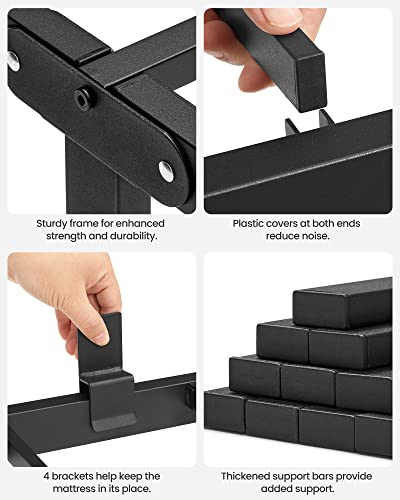 Sturdy frame for enhanced strength and durability.

Plastic covers at both ends reduce noise.

4 brackets help keep the mattress in its place.

Thickened support bars provide added support.