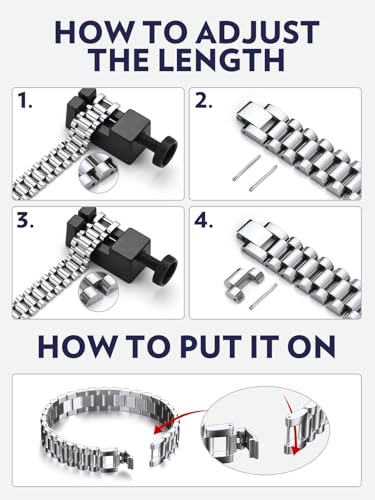 HOW TO ADJUST THE LENGTH

1.

2.

3.

4.

HOW TO PUT IT ON