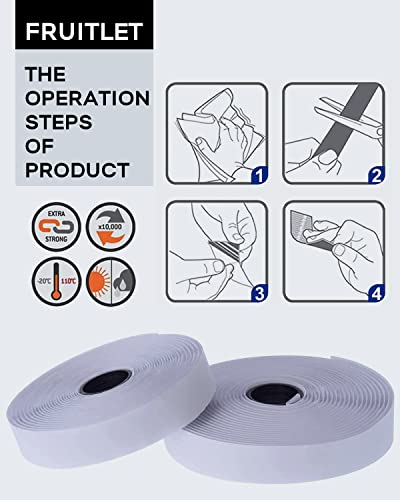 FRUITLET

THE OPERATION STEPS OF PRODUCT

1

2

3

4

EXTRA STRONG

x10,000

-20℃ 110℃