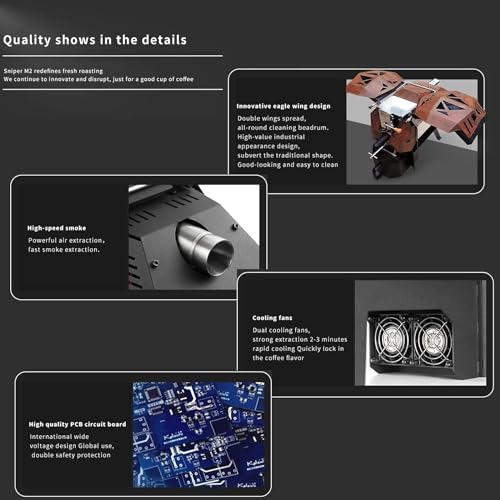 Quality shows in the details

Sniper M2 redefines fresh roasting
We continue to innovate and disrupt, just for a good cup of coffee

Innovative eagle wing design
Double wings spread, all-round cleaning beadrum. High-value industrial appearance design, subvert the traditional shape. Good-looking and easy to clean

High-speed smoke
Powerful air extraction, fast smoke extraction.

Cooling fans
Dual cooling fans, strong extraction 2-3 minutes rapid cooling Quickly lock in the coffee flavor

High quality PCB circuit board
International wide voltage design Global use, double safety protection