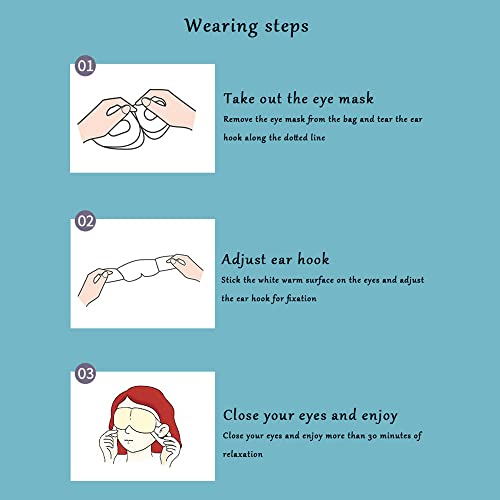 Wearing steps

01

Take out the eye mask

Remove the eye mask from the bag and tear the ear hook along the dotted line

02

Adjust ear hook

Stick the white warm surface on the eyes and adjust the ear hook for fixation

03

Close your eyes and enjoy

Close your eyes and enjoy more than 30 minutes of relaxation