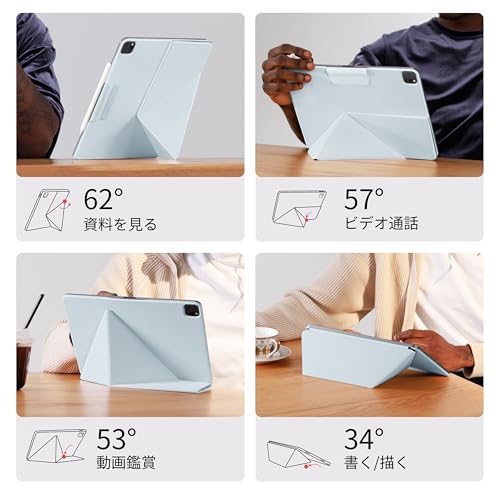 62°
資料を見る

57°
ビデオ通話

53°
動画鑑賞

34°
書く/描く