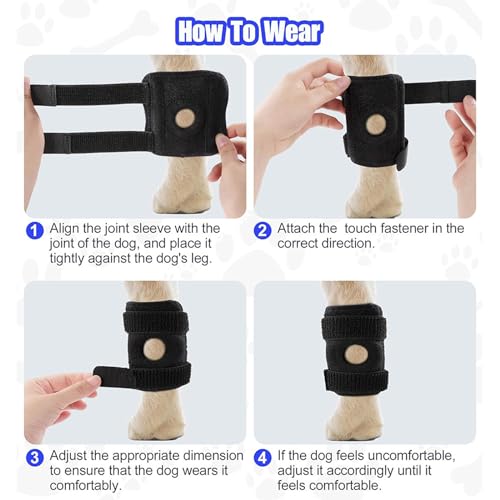 How To Wear

1 Align the joint sleeve with the joint of the dog, and place it tightly against the dog's leg.

2 Attach the  touch fastener in the correct direction.

3 Adjust the appropriate dimension to ensure that the dog wears it comfortably.

4 If the dog feels uncomfortable, adjust it accordingly until it feels comfortable.