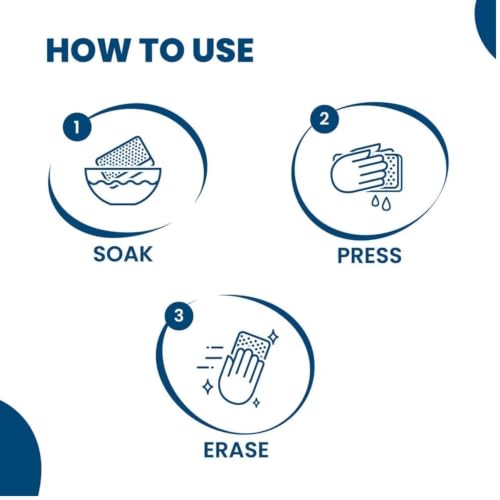 HOW TO USE

1

SOAK

2

PRESS

3

ERASE