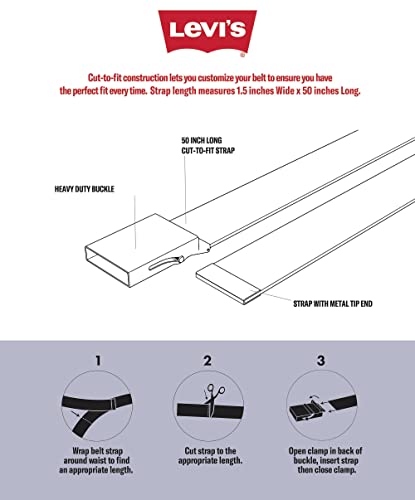 LEVI'S

Cut-to-fit construction lets you customize your belt to ensure you have the perfect fit every time. Strap length measures 1.5 inches Wide x 50 inches Long.

50 INCH LONG CUT-TO-FIT STRAP

HEAVY DUTY BUCKLE

STRAP WITH METAL TIP END

1

Wrap belt strap around waist to find an appropriate length.

2

Cut strap to the appropriate length.

3

Open clamp in back of buckle, insert strap then close clamp.