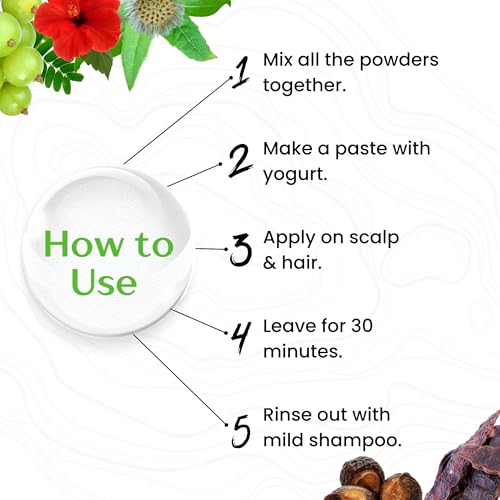 How to Use

1 Mix all the powders together.

2 Make a paste with yogurt.

3 Apply on scalp & hair.

4 Leave for 30 minutes.

5 Rinse out with mild shampoo.