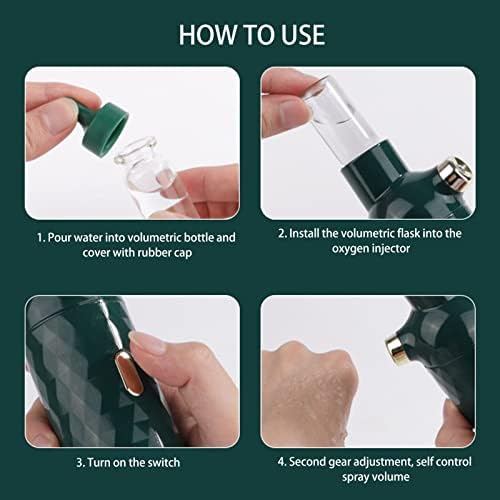 HOW TO USE

1. Pour water into volumetric bottle and cover with rubber cap

2. Install the volumetric flask into the oxygen injector

3. Turn on the switch

4. Second gear adjustment, self control spray volume