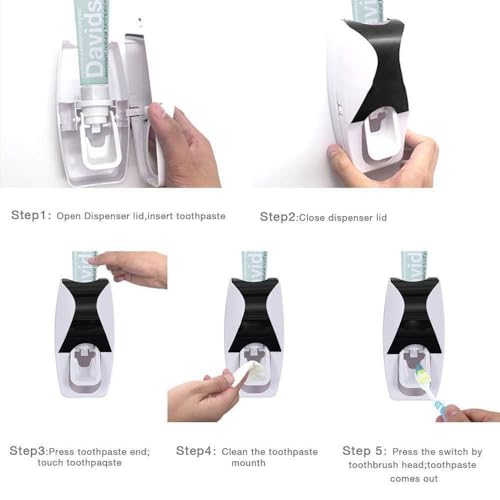 Davids

Step1: Open Dispenser lid,insert toothpaste

Step2:Close dispenser lid

Step3:Press toothpaste end; touch toothpaqste

Step4: Clean the toothpaste mounth

Step 5: Press the switch by toothbrush head;toothpaste comes out