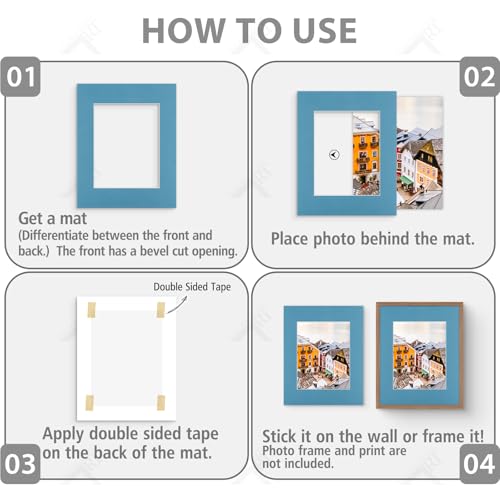 HOW TO USE

01

Get a mat
(Differentiate between the front and back.) The front has a bevel cut opening.

02

Place photo behind the mat.

Double Sided Tape

Apply double sided tape on the back of the mat.

03

Stick it on the wall or frame it!
Photo frame and print are not included.

04