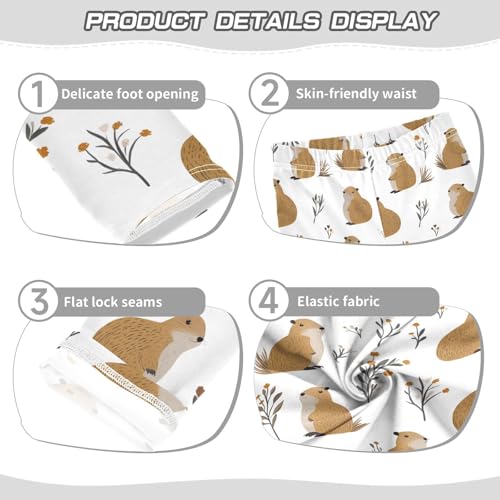 PRODUCT DETAILS DISPLAY

1 Delicate foot opening

2 Skin-friendly waist

3 Flat lock seams

4 Elastic fabric