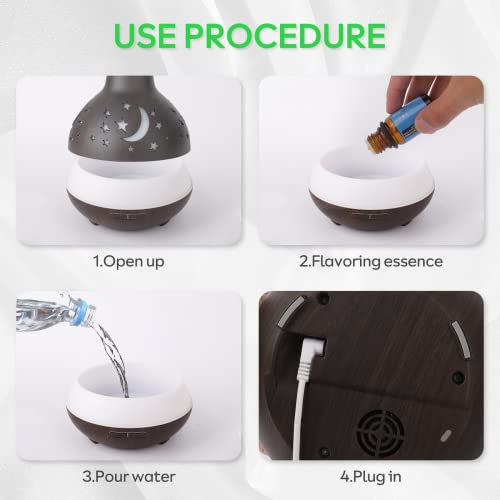 USE PROCEDURE

1.Open up

2.Flavoring essence

3.Pour water

4.Plug in