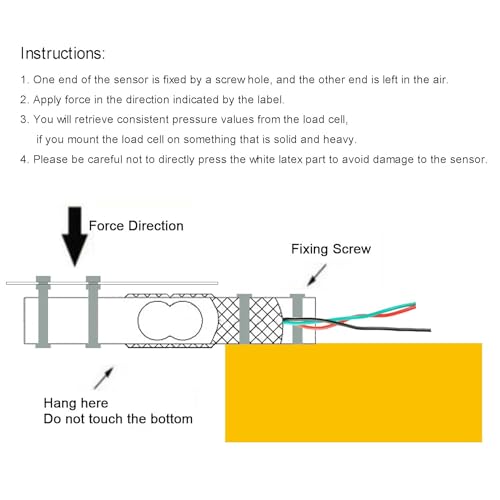 Instructions:

1. One end of the sensor is fixed by a screw hole, and the other end is left in the air.
2. Apply force in the direction indicated by the label.
3. You will retrieve consistent pressure values from the load cell, if you mount the load cell on something that is solid and heavy.
4. Please be careful not to directly press the white latex part to avoid damage to the sensor.

Force Direction

Fixing Screw

Hang here
Do not touch the bottom