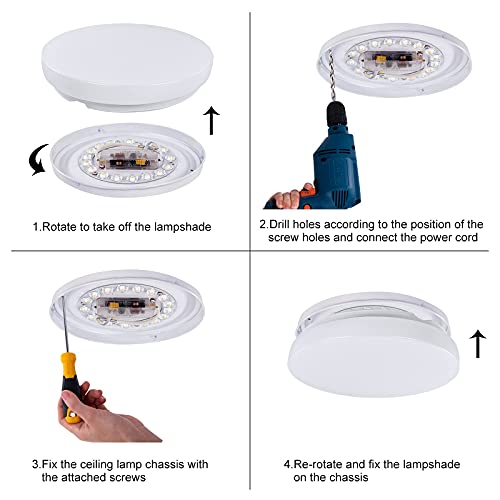 1.Rotate to take off the lampshade

2.Drill holes according to the position of the screw holes and connect the power cord

3.Fix the ceiling lamp chassis with the attached screws

4.Re-rotate and fix the lampshade on the chassis