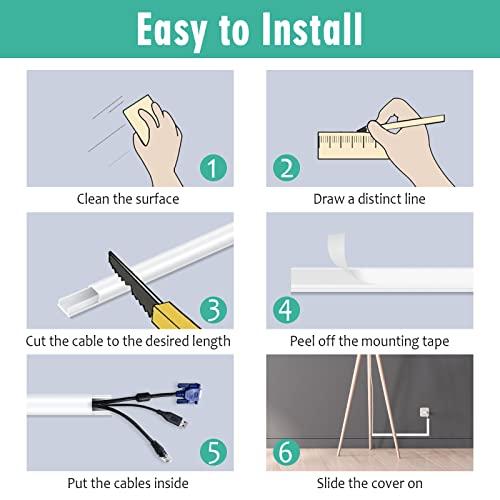 Easy to Install

1
Clean the surface

2
Draw a distinct line

3
Cut the cable to the desired length

4
Peel off the mounting tape

5
Put the cables inside

6
Slide the cover on