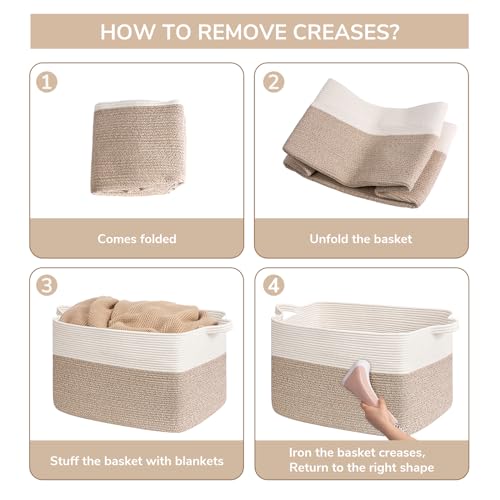 HOW TO REMOVE CREASES?

1

Comes folded

2

Unfold the basket

3

Stuff the basket with blankets

4

Iron the basket creases, Return to the right shape