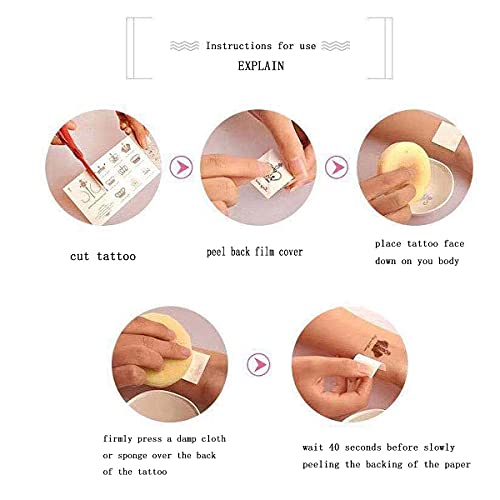 Instructions for use
EXPLAIN

cut tattoo

peel back film cover

place tattoo face down on you body

firmly press a damp cloth or sponge over the back of the tattoo

wait 40 seconds before slowly peeling the backing of the paper