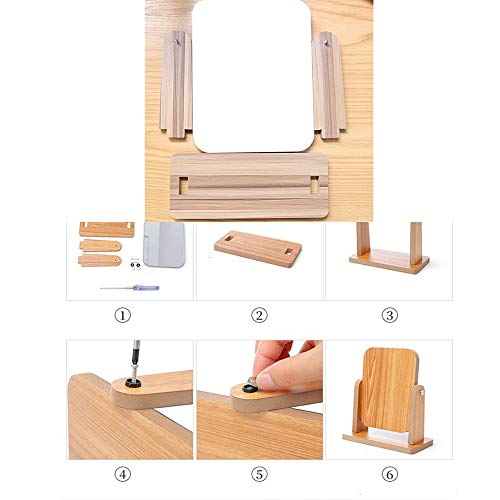 ①

②

③

④

⑤

⑥