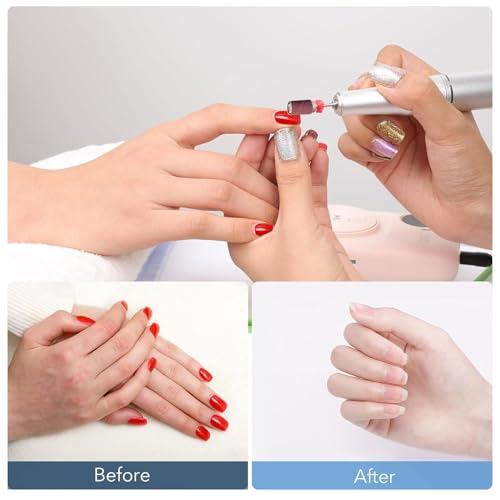 Before

After