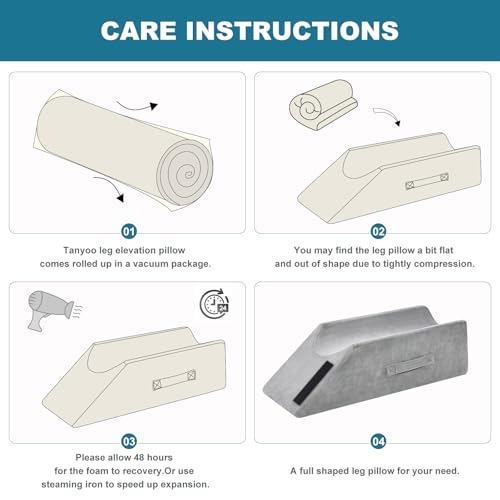 CARE INSTRUCTIONS

01

Tanyoo leg elevation pillow comes rolled up in a vacuum package.

02

You may find the leg pillow a bit flat and out of shape due to tightly compression.

24

03

Please allow 48 hours for the foam to recovery.Or use steaming iron to speed up expansion.

04

A full shaped leg pillow for your need.