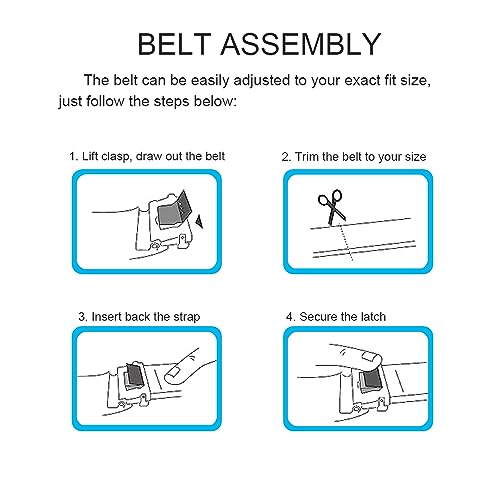 BELT ASSEMBLY

The belt can be easily adjusted to your exact fit size, just follow the steps below:

1. Lift clasp, draw out the belt

2. Trim the belt to your size

3. Insert back the strap

4. Secure the latch